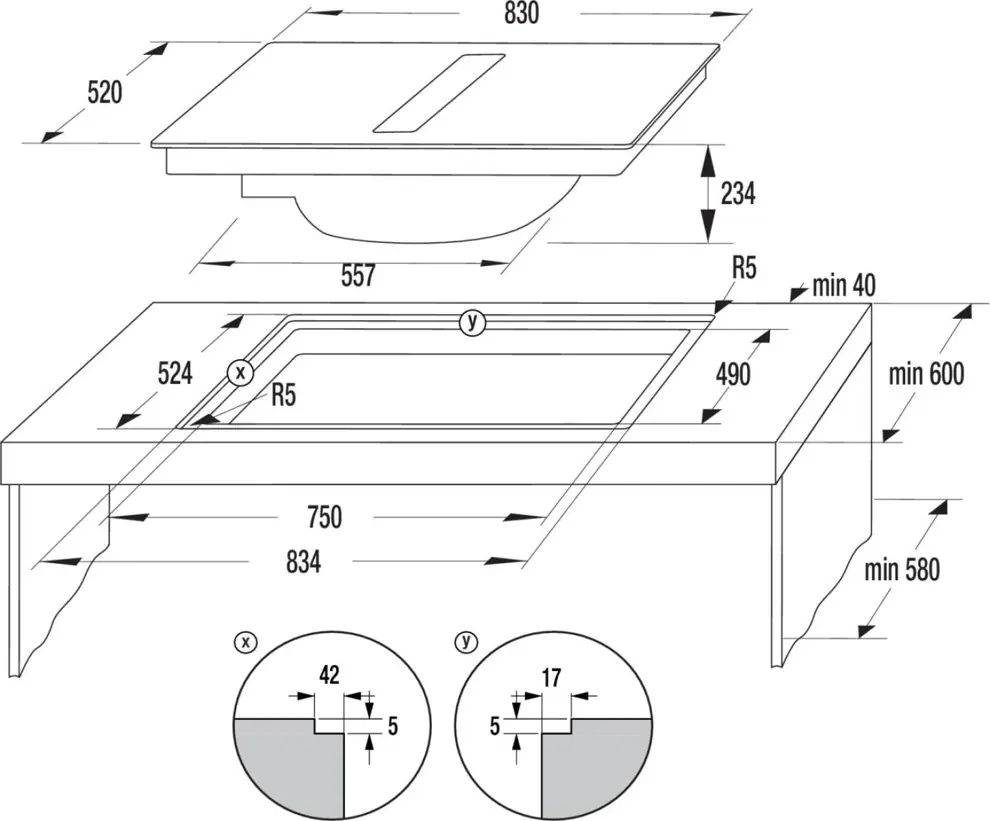 830
520
234
557
R5
min 40
y
524
x
R5
490
min 600
750
834
min 580
x
42
5
y
17
5